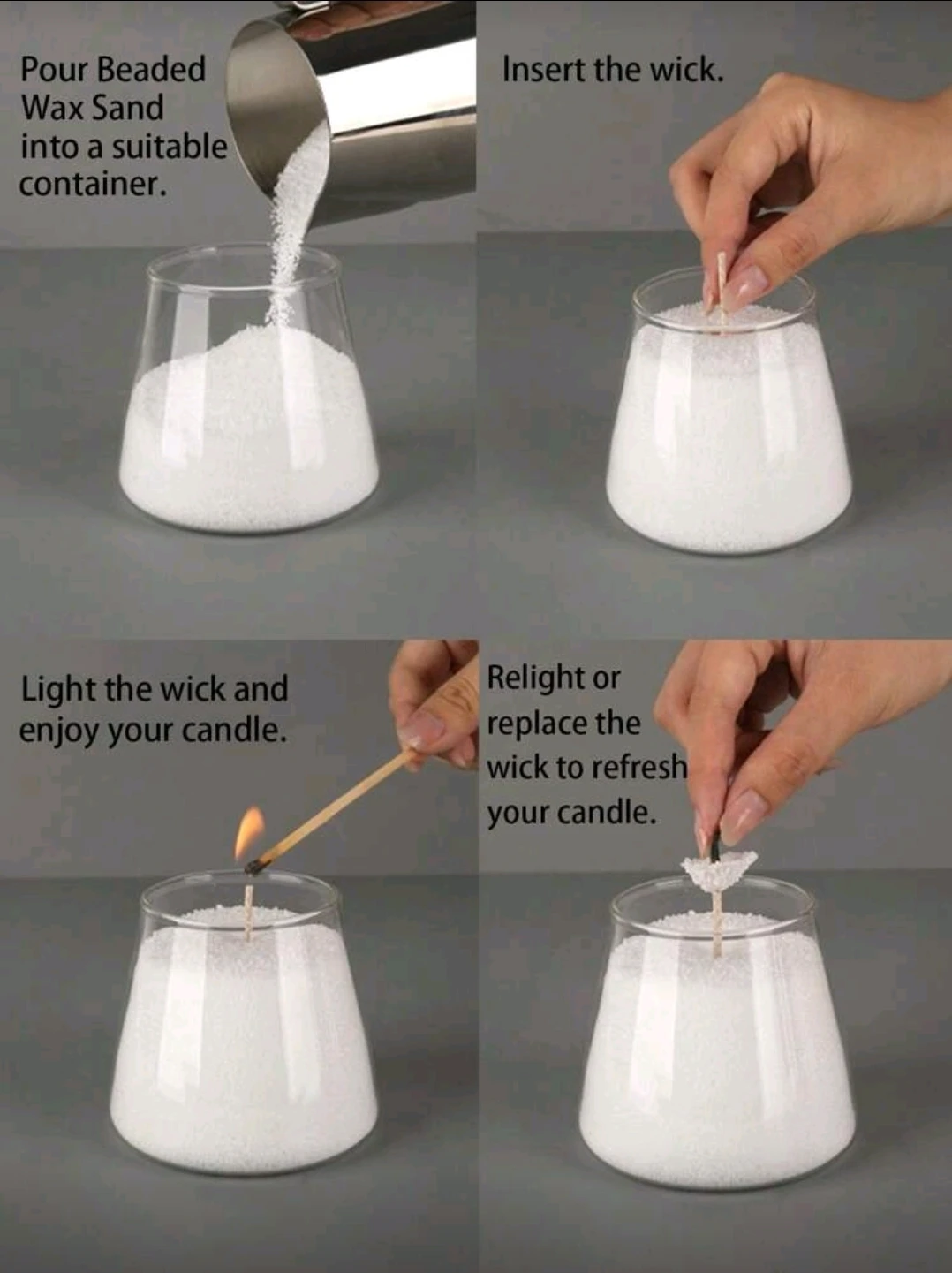 Pour Beaded Wax Sand into a suitable container.

Insert the wick.

Light the wick and enjoy your candle.

Relight or replace the wick to refresh your candle.